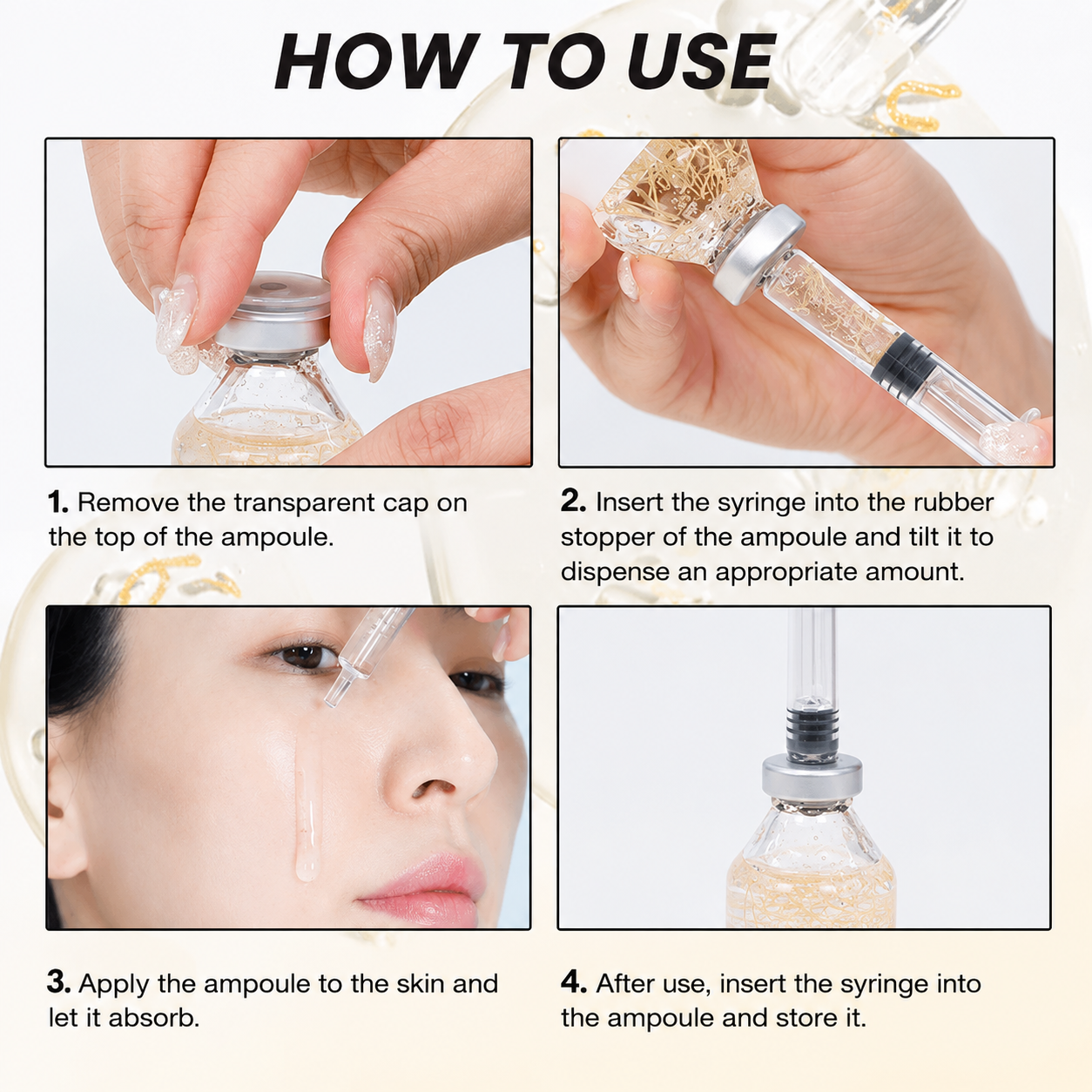 HOW TO USE

1. Remove the transparent cap on the top of the ampoule.

2. Insert the syringe into the rubber stopper of the ampoule and tilt it to dispense an appropriate amount.

3. Apply the ampoule to the skin and let it absorb.

4. After use, insert the syringe into the ampoule and store it.