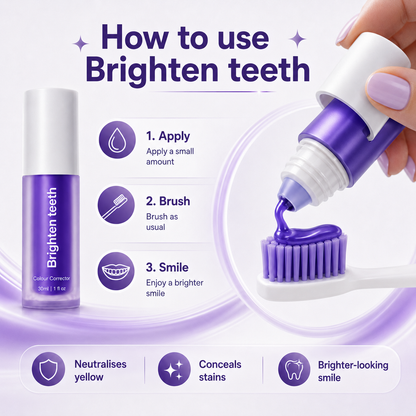 How to use Brighten teeth

Brighten teeth
Colour Corrector
30ml | 1 fl oz

1. Apply
Apply a small amount

2. Brush
Brush as usual

3. Smile
Enjoy a brighter smile

Neutralises yellow

Conceals stains

Brighter-looking smile